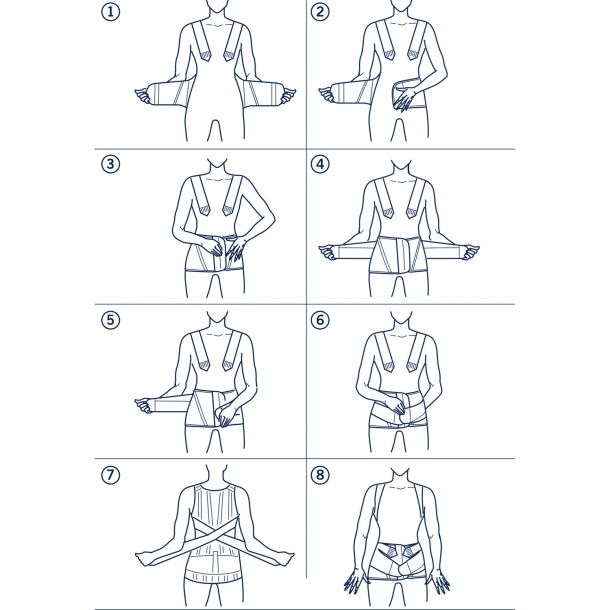 ①
②
③
④
⑤
⑥
⑦
⑧